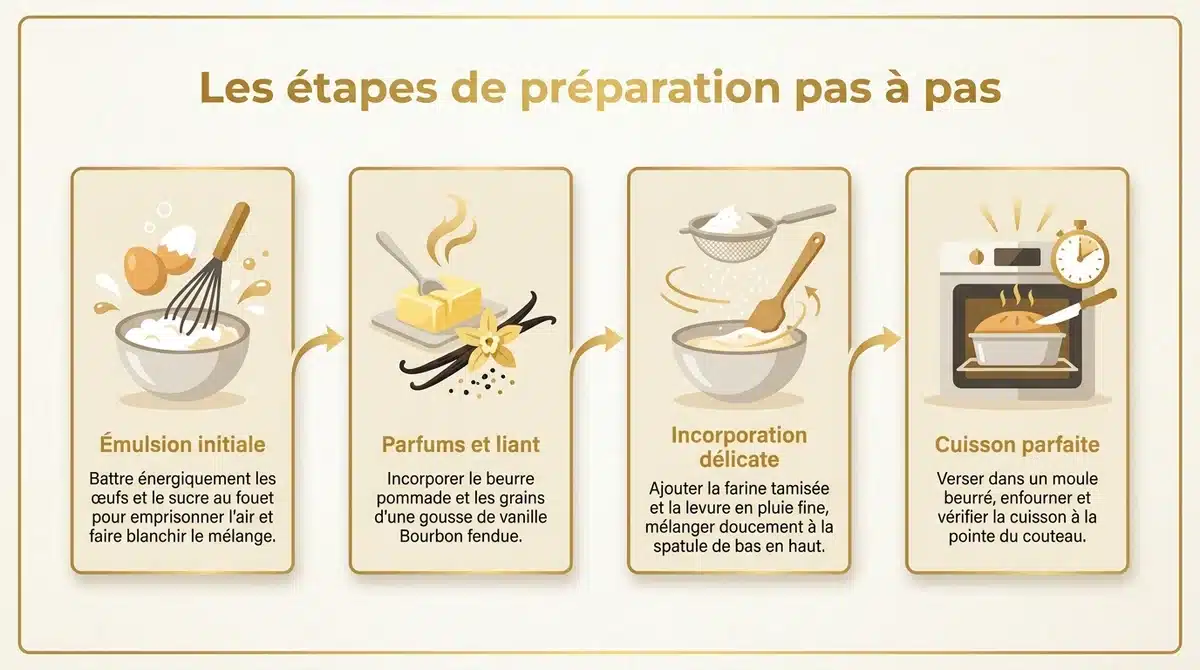 Les étapes de préparation pas à pas

Émulsion initiale

Battre énergiquement les œufs et le sucre au fouet pour emprisonner l'air et faire blanchir le mélange.

Parfums et liant

Incorporer le beurre pommade et les grains d'une gousse de vanille Bourbon fendue.

Incorporation délicate

Ajouter la farine tamisée et la levure en pluie fine, mélanger doucement à la spatule de bas en haut.

Cuisson parfaite

Verser dans un moule beurré, enfourner et vérifier la cuisson à la pointe du couteau.